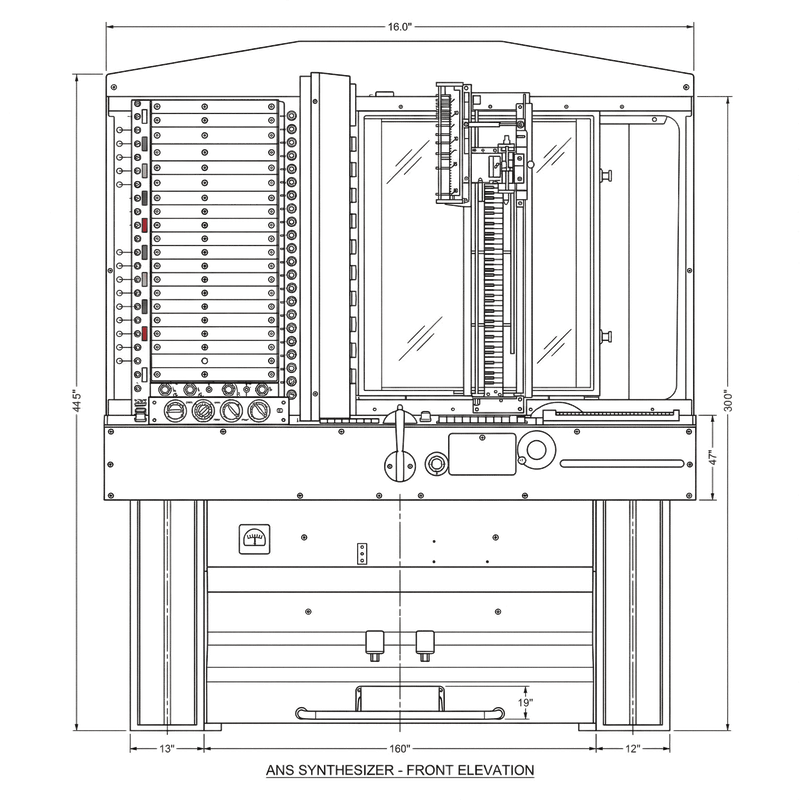 16.0"

445"

300"

47"

19"

13"

160"

12"

ANS SYNTHESIZER - FRONT ELEVATION